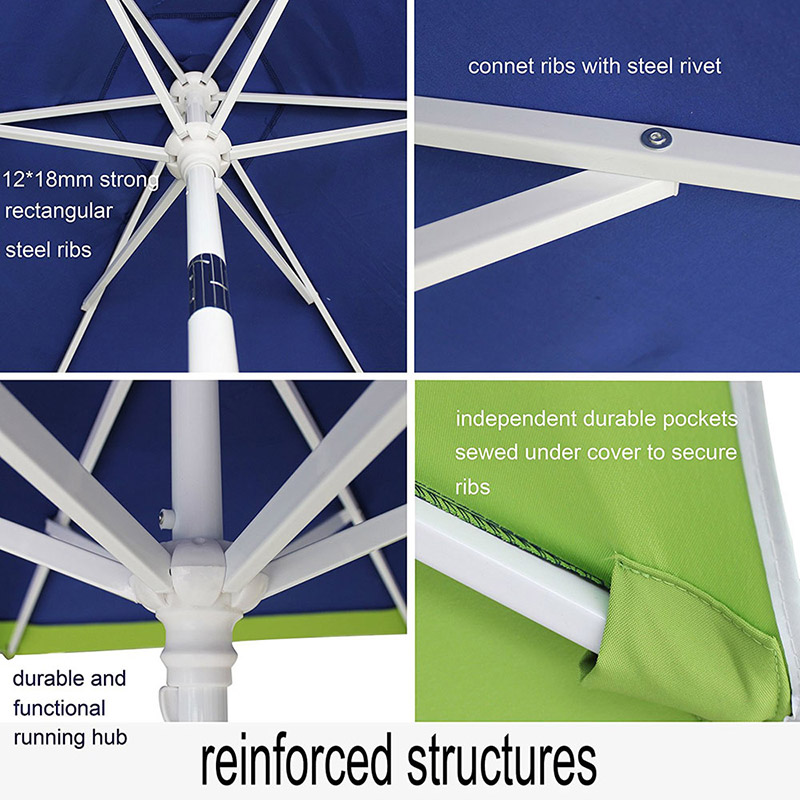 12*18mm strong rectangular steel ribs

connet ribs with steel rivet

durable and functional running hub

independent durable pockets sewed under cover to secure ribs

reinforced structures